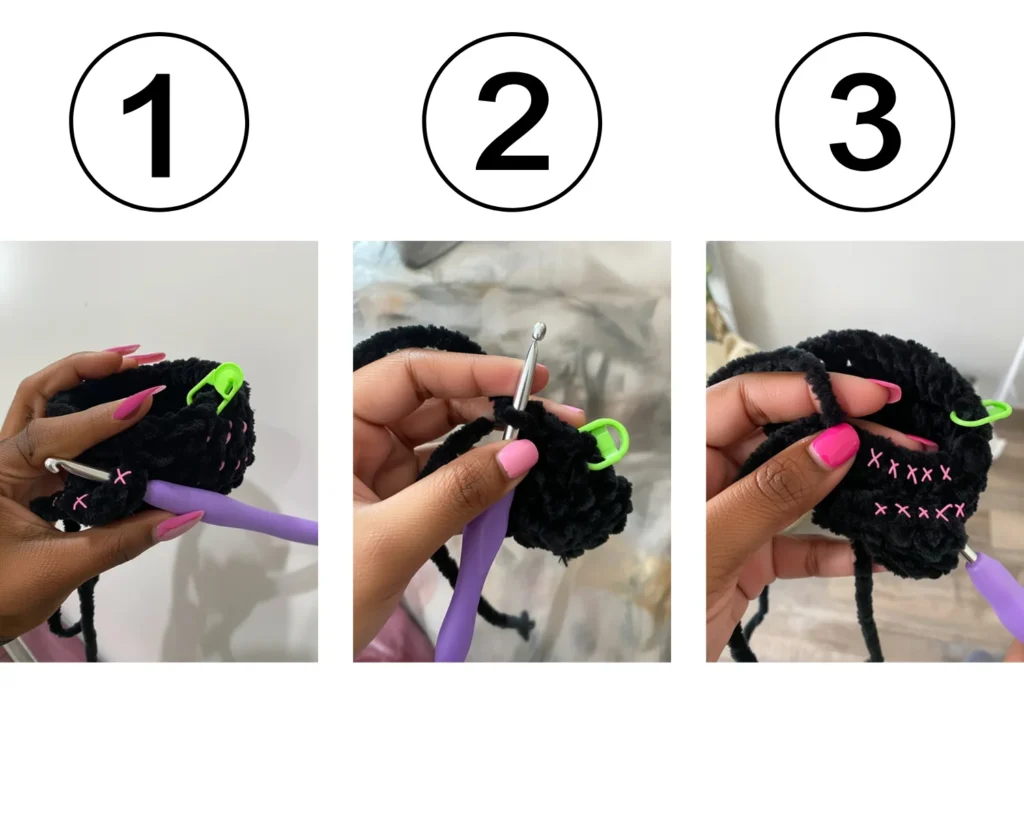 1

2

3